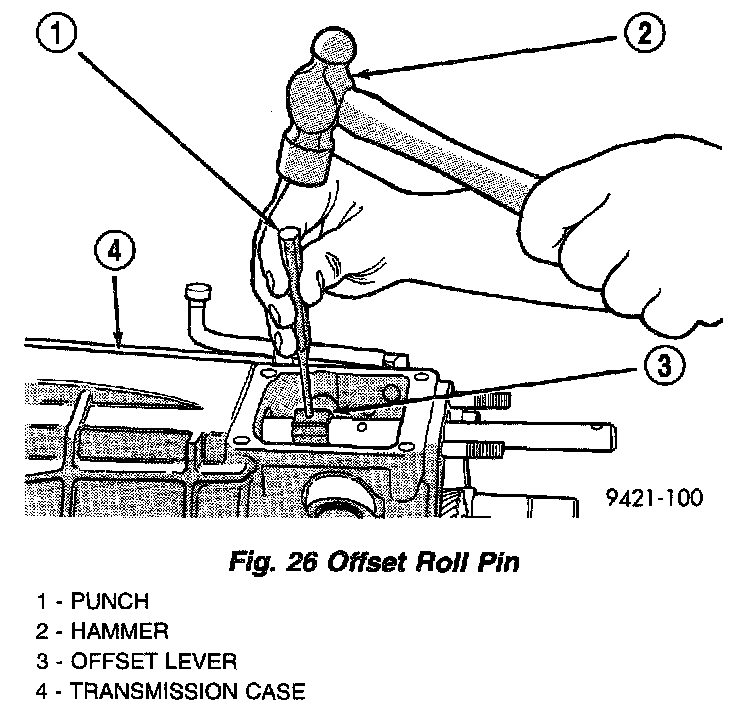 1
2
4
3
9421-100

Fig. 26 Offset Roll Pin

1 - PUNCH
2 - HAMMER
3 - OFFSET LEVER
4 - TRANSMISSION CASE