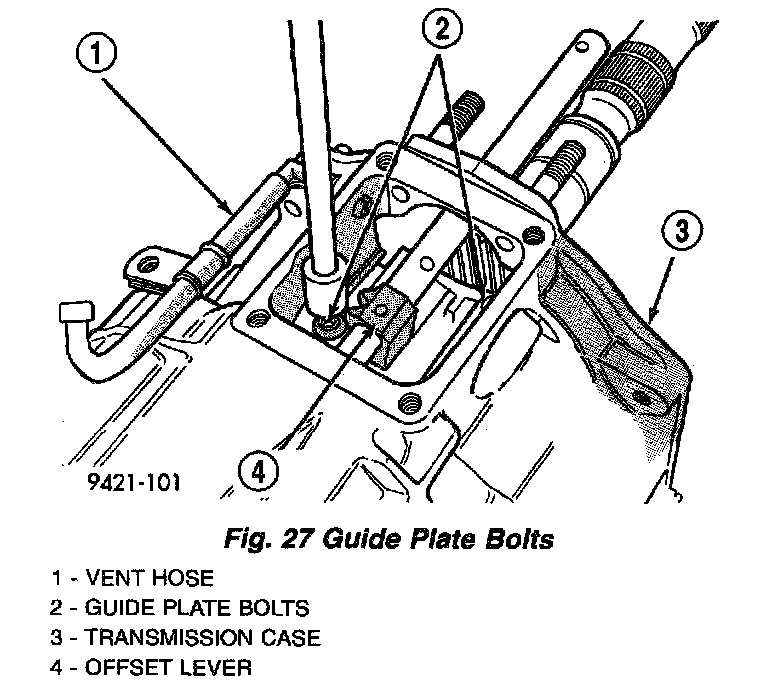 1
2
3
4
9421-101

Fig. 27 Guide Plate Bolts

1 - VENT HOSE
2 - GUIDE PLATE BOLTS
3 - TRANSMISSION CASE
4 - OFFSET LEVER