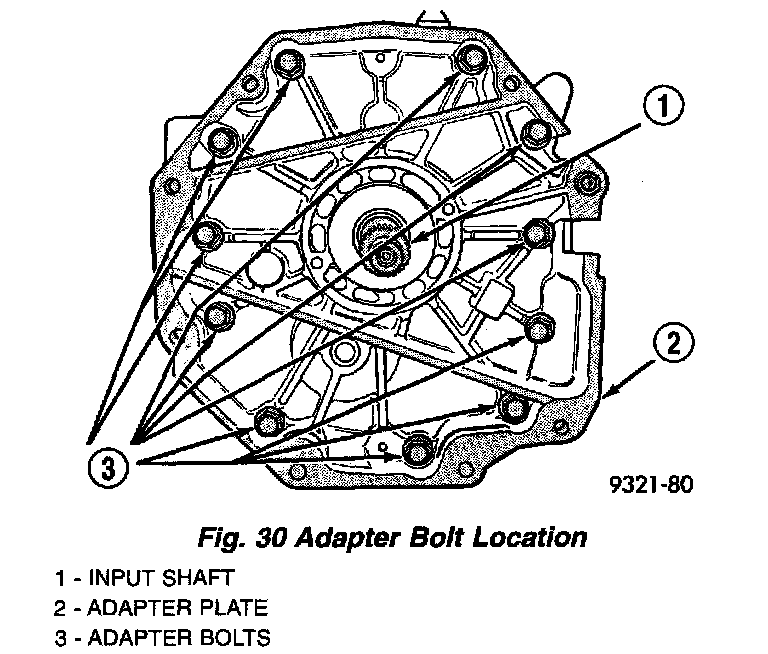 1

2

3

9321-80

Fig. 30 Adapter Bolt Location

1 - INPUT SHAFT
2 - ADAPTER PLATE
3 - ADAPTER BOLTS