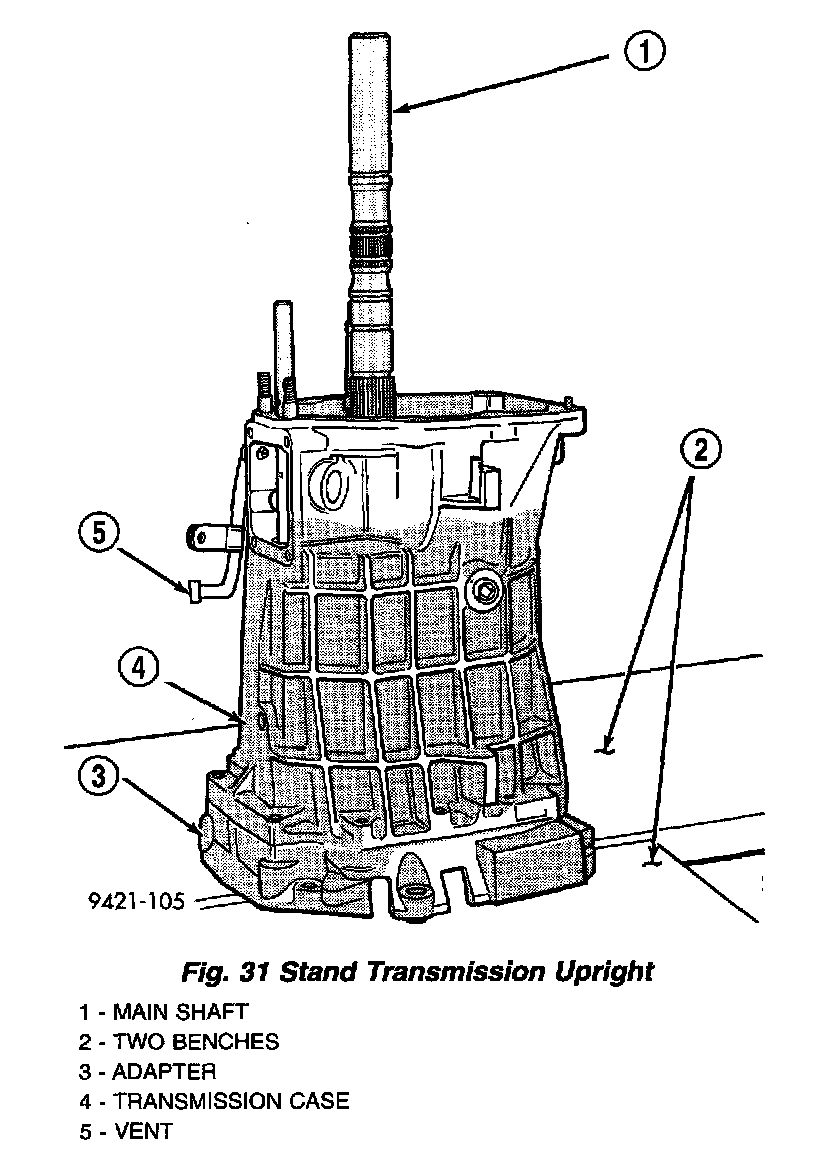 1

2

5

4

3

9421-105

Fig. 31 Stand Transmission Upright

1 - MAIN SHAFT
2 - TWO BENCHES
3 - ADAPTER
4 - TRANSMISSION CASE
5 - VENT