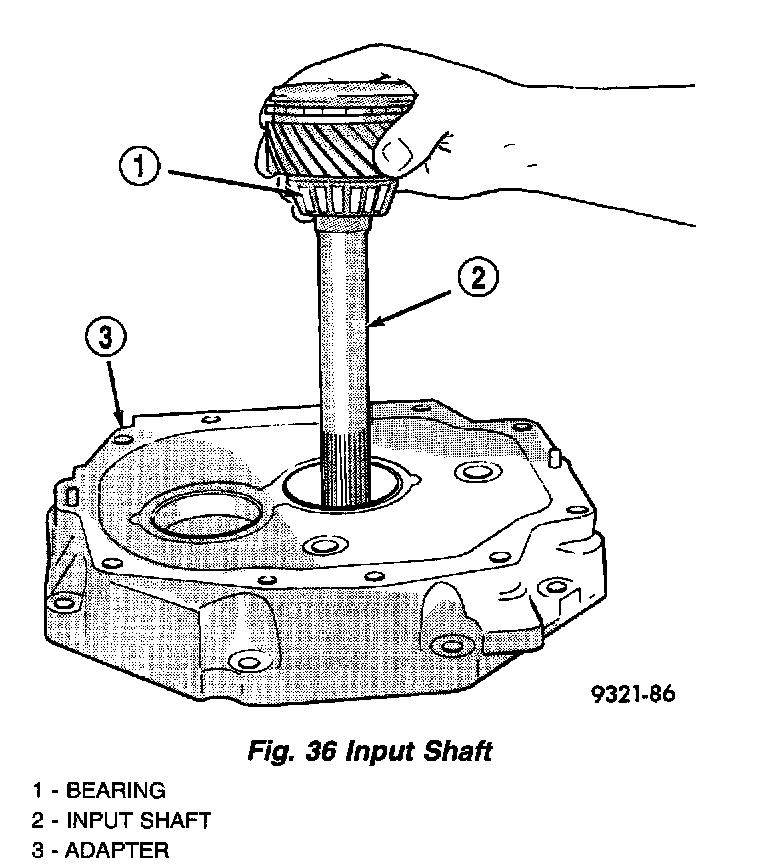 1
2
3
9321-86

Fig. 36 Input Shaft

1 - BEARING
2 - INPUT SHAFT
3 - ADAPTER