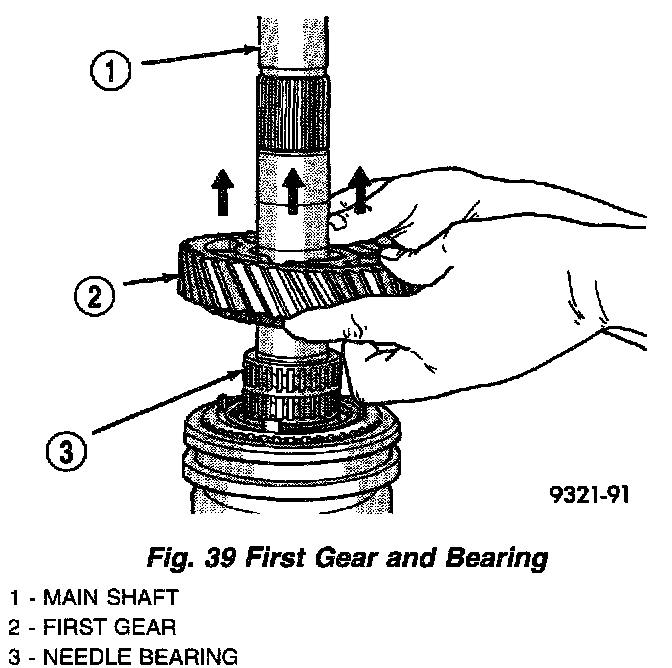 1

2

3

9321-91

Fig. 39 First Gear and Bearing

1 - MAIN SHAFT
2 - FIRST GEAR
3 - NEEDLE BEARING