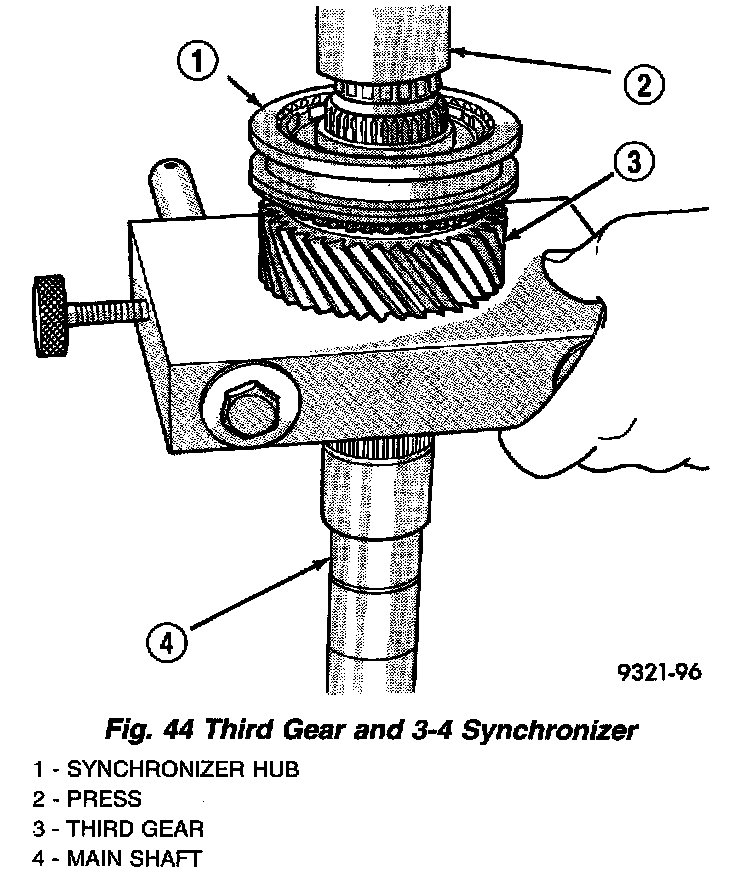 1
2
3
4
9321-96

Fig. 44 Third Gear and 3-4 Synchronizer

1 - SYNCHRONIZER HUB
2 - PRESS
3 - THIRD GEAR
4 - MAIN SHAFT