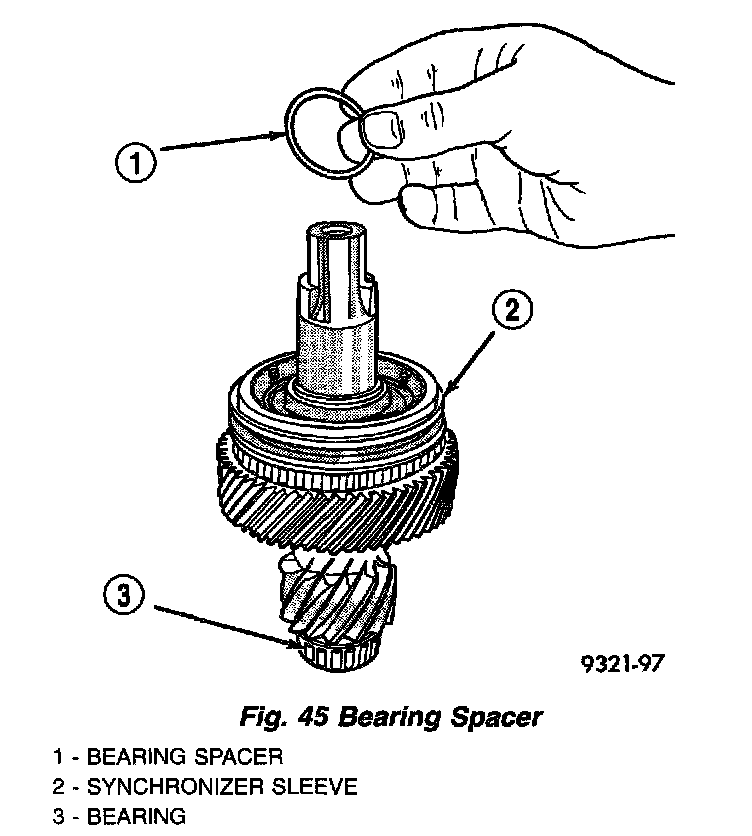 1

2

3

9321-97

Fig. 45 Bearing Spacer

1 - BEARING SPACER
2 - SYNCHRONIZER SLEEVE
3 - BEARING