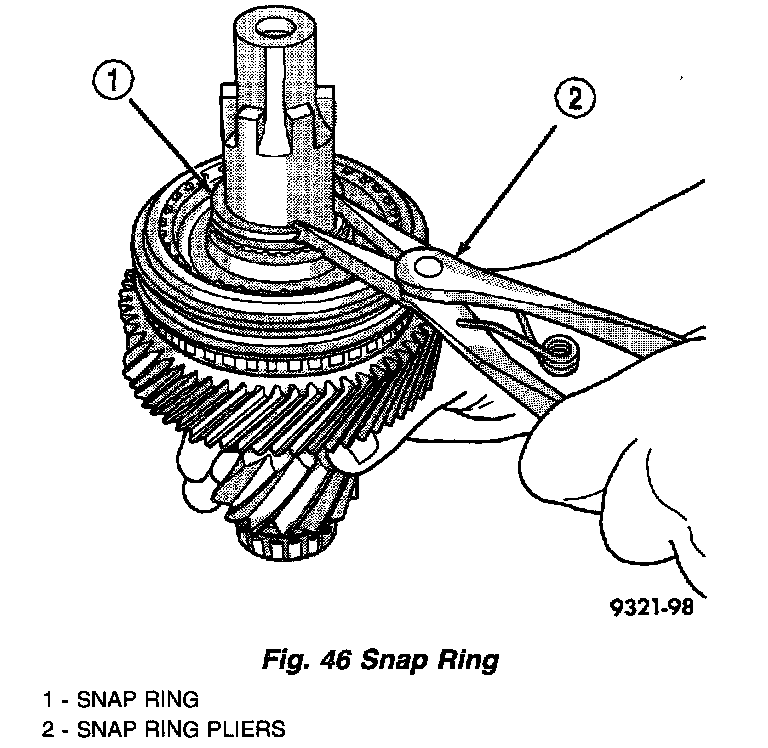 1

2

9321-98

Fig. 46 Snap Ring

1 - SNAP RING
2 - SNAP RING PLIERS