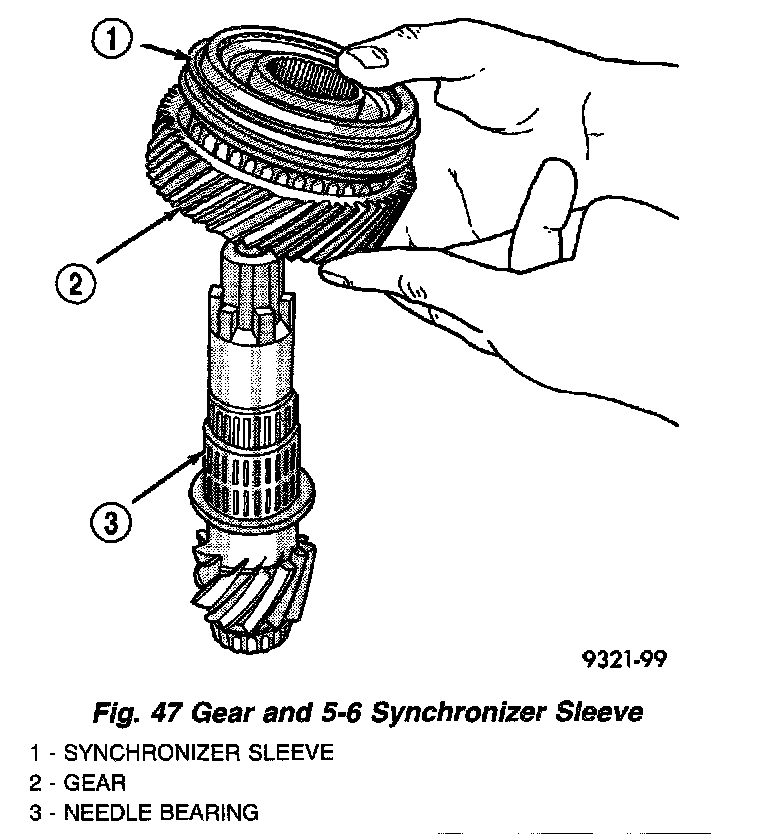 1

2

3

9321-99

Fig. 47 Gear and 5-6 Synchronizer Sleeve

1 - SYNCHRONIZER SLEEVE
2 - GEAR
3 - NEEDLE BEARING