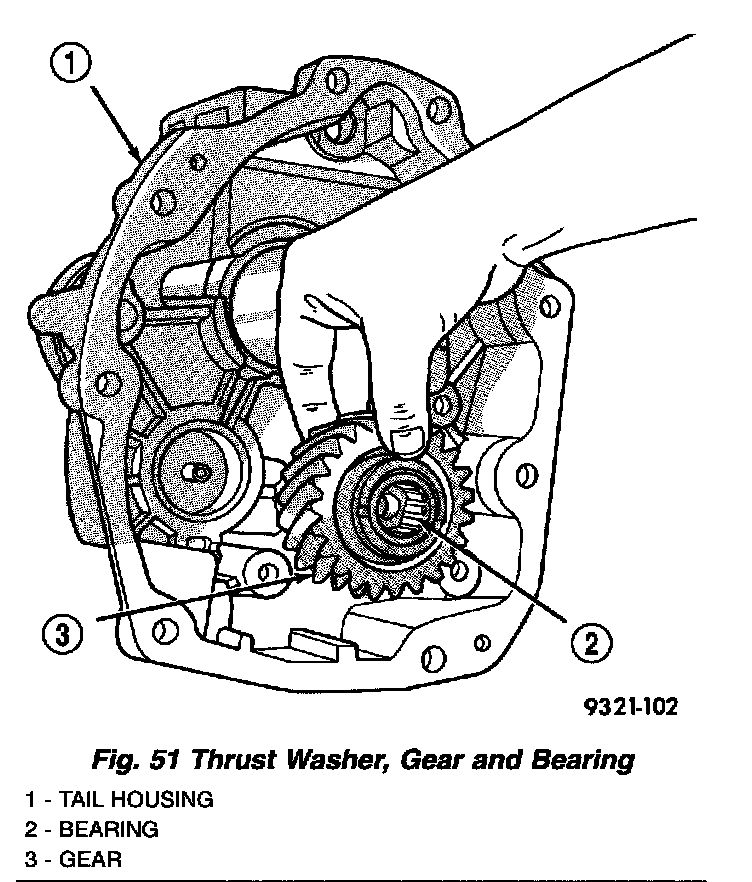 1

3

2

9321-102

Fig. 51 Thrust Washer, Gear and Bearing

1 - TAIL HOUSING
2 - BEARING
3 - GEAR