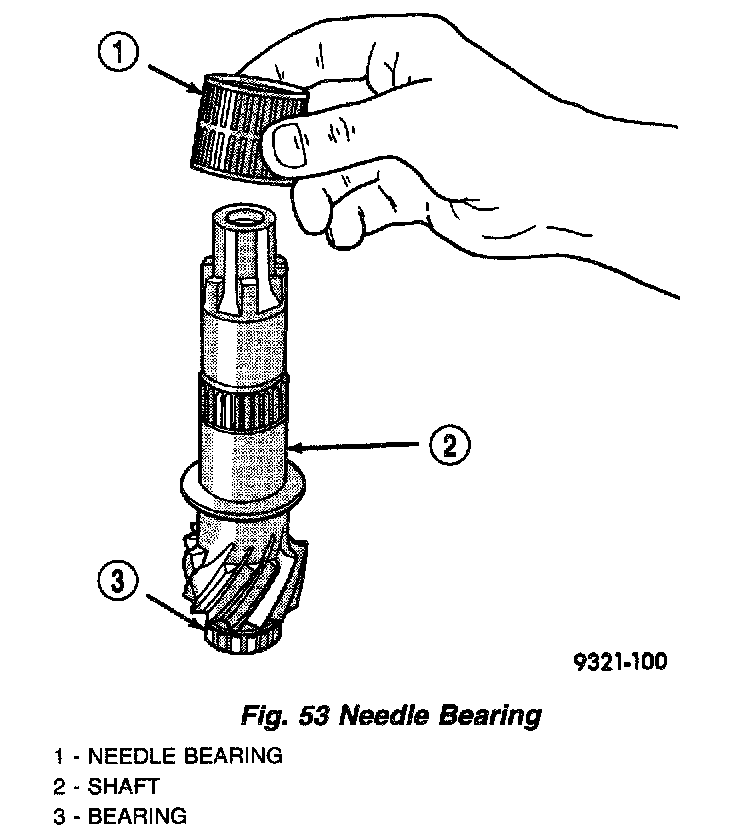 1

2

3

9321-100

Fig. 53 Needle Bearing

1 - NEEDLE BEARING
2 - SHAFT
3 - BEARING