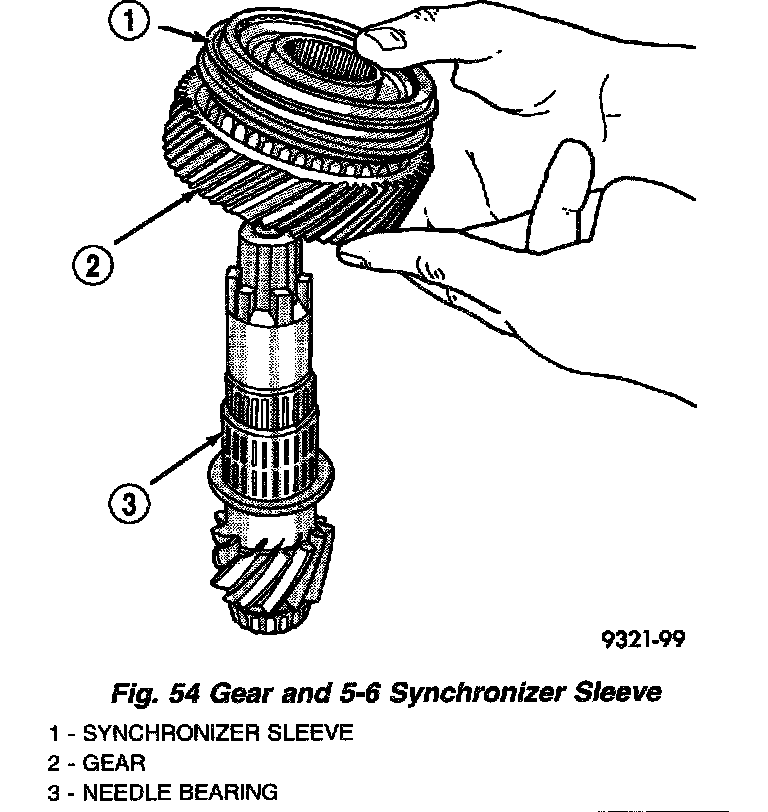 1

2

3

9321-99

Fig. 54 Gear and 5-6 Synchronizer Sleeve

1 - SYNCHRONIZER SLEEVE
2 - GEAR
3 - NEEDLE BEARING