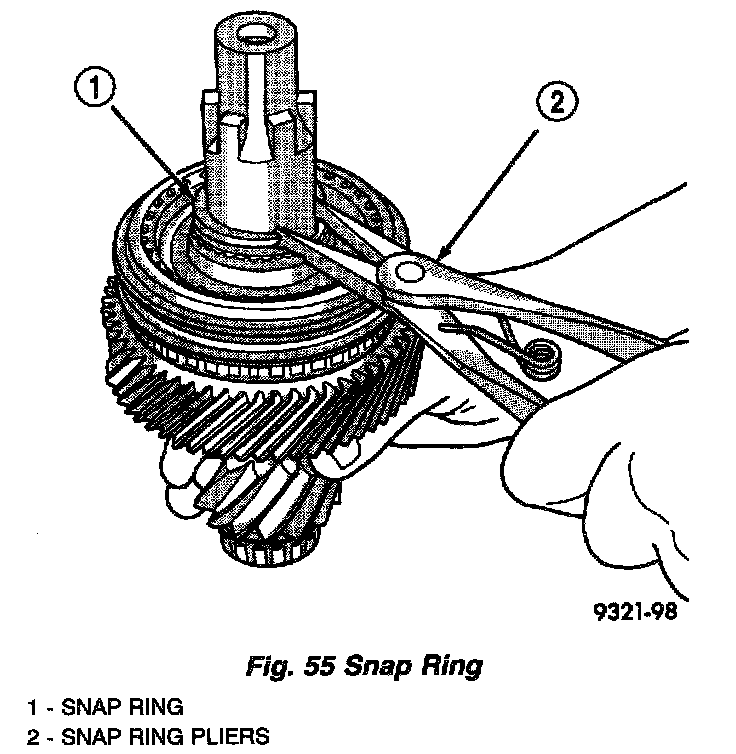 1
2
9321-98

Fig. 55 Snap Ring

1 - SNAP RING
2 - SNAP RING PLIERS