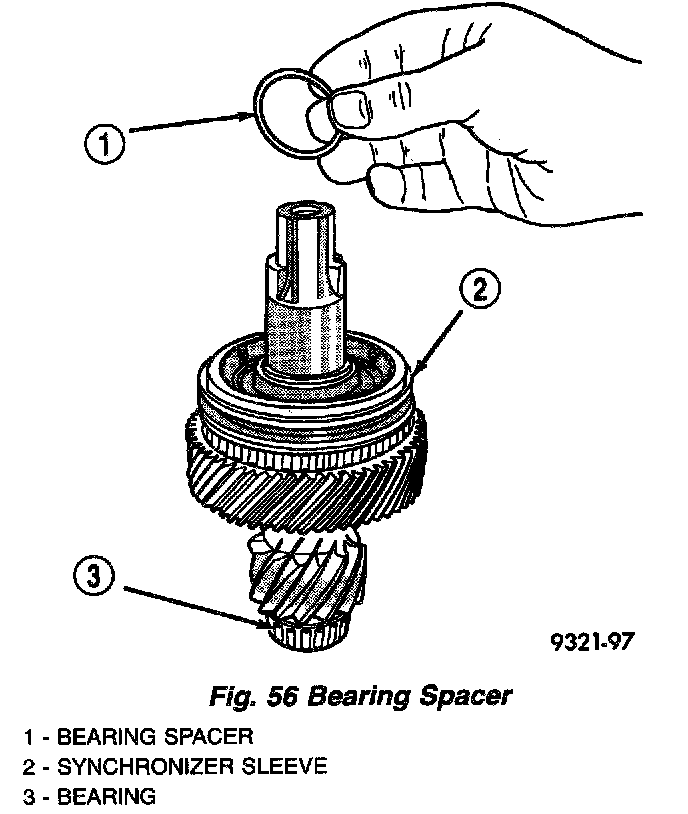 1

2

3

9321-97

Fig. 56 Bearing Spacer

1 - BEARING SPACER
2 - SYNCHRONIZER SLEEVE
3 - BEARING