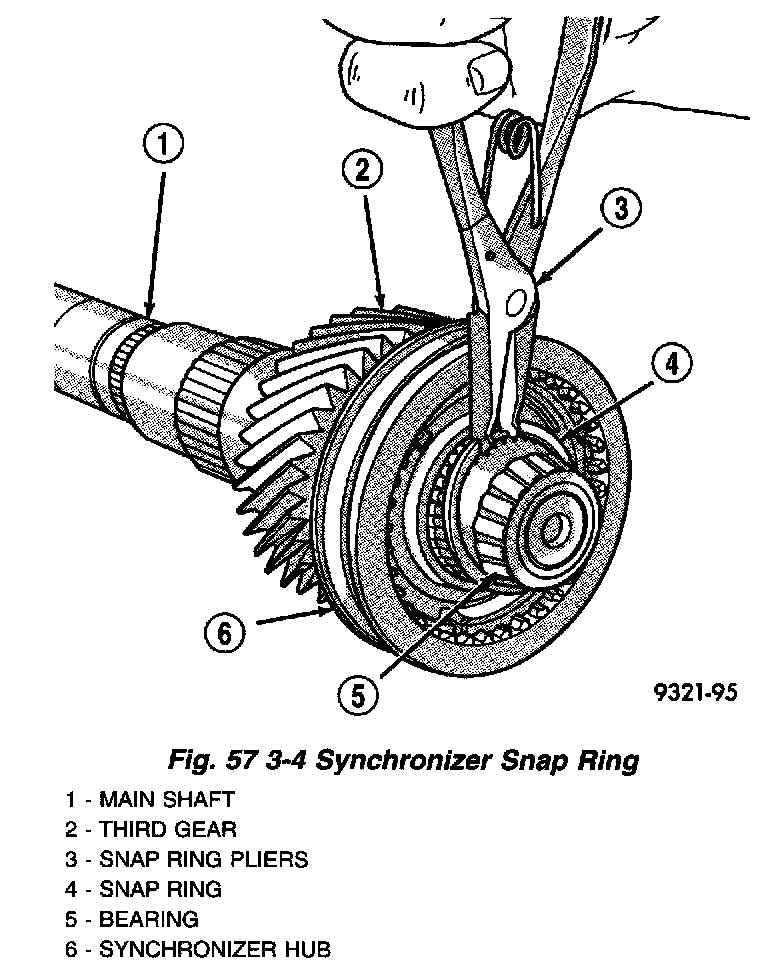 1
2
3
4
6
5
9321-95

Fig. 57 3-4 Synchronizer Snap Ring

1 - MAIN SHAFT
2 - THIRD GEAR
3 - SNAP RING PLIERS
4 - SNAP RING
5 - BEARING
6 - SYNCHRONIZER HUB