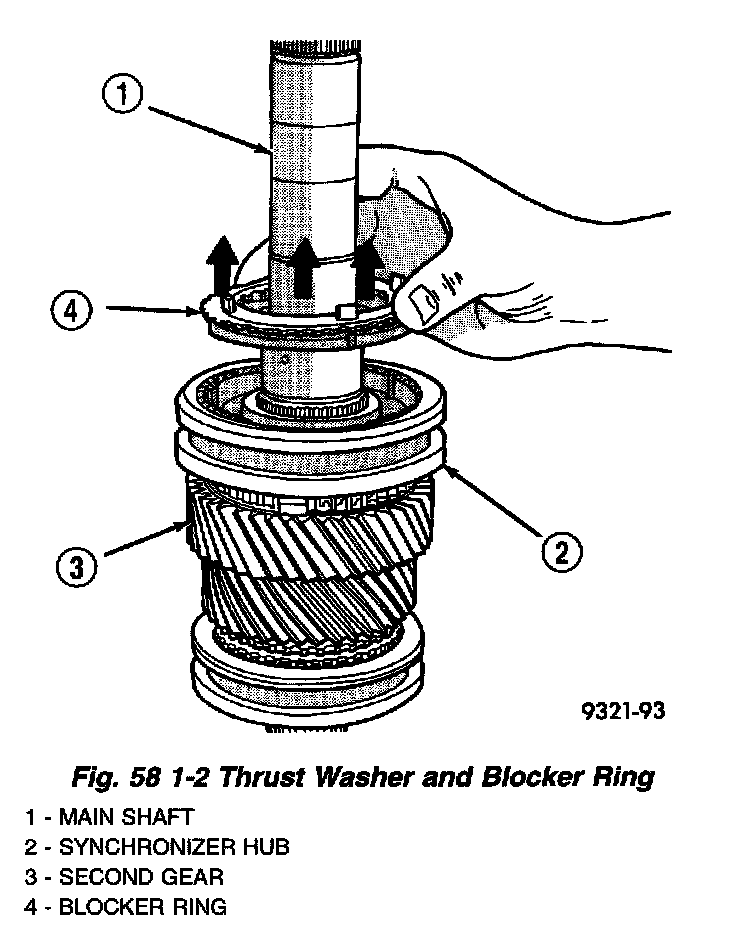 1

4

3

2

9321-93

Fig. 58 1-2 Thrust Washer and Blocker Ring

1 - MAIN SHAFT
2 - SYNCHRONIZER HUB
3 - SECOND GEAR
4 - BLOCKER RING