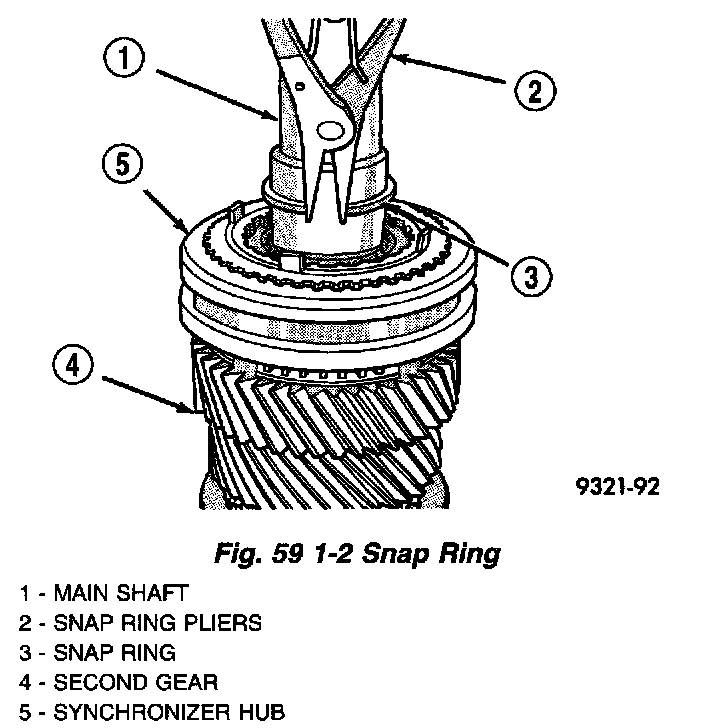 1

2

5

3

4

9321-92

Fig. 59 1-2 Snap Ring

1 - MAIN SHAFT
2 - SNAP RING PLIERS
3 - SNAP RING
4 - SECOND GEAR
5 - SYNCHRONIZER HUB