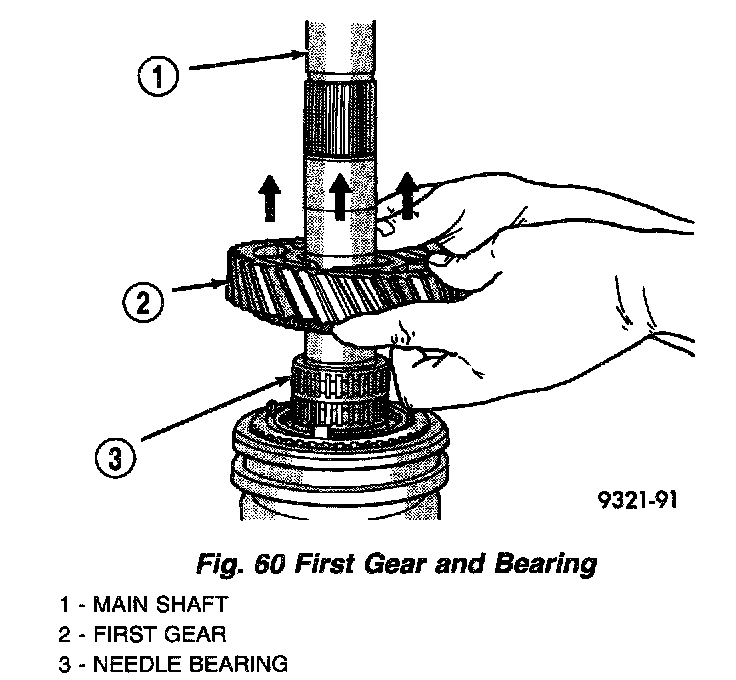 1
2
3
9321-91

Fig. 60 First Gear and Bearing

1 - MAIN SHAFT
2 - FIRST GEAR
3 - NEEDLE BEARING