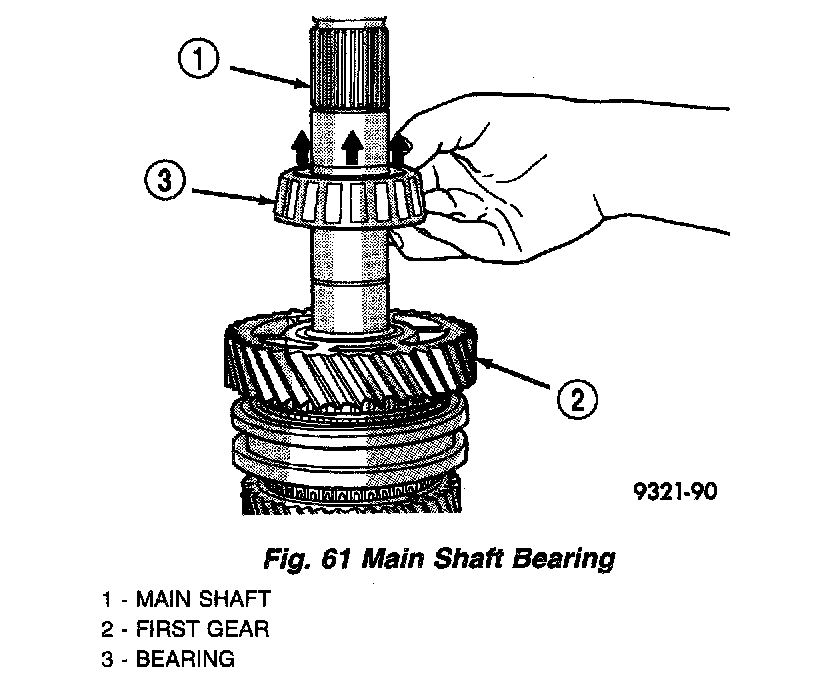 1

3

2

9321-90

Fig. 61 Main Shaft Bearing

1 - MAIN SHAFT
2 - FIRST GEAR
3 - BEARING