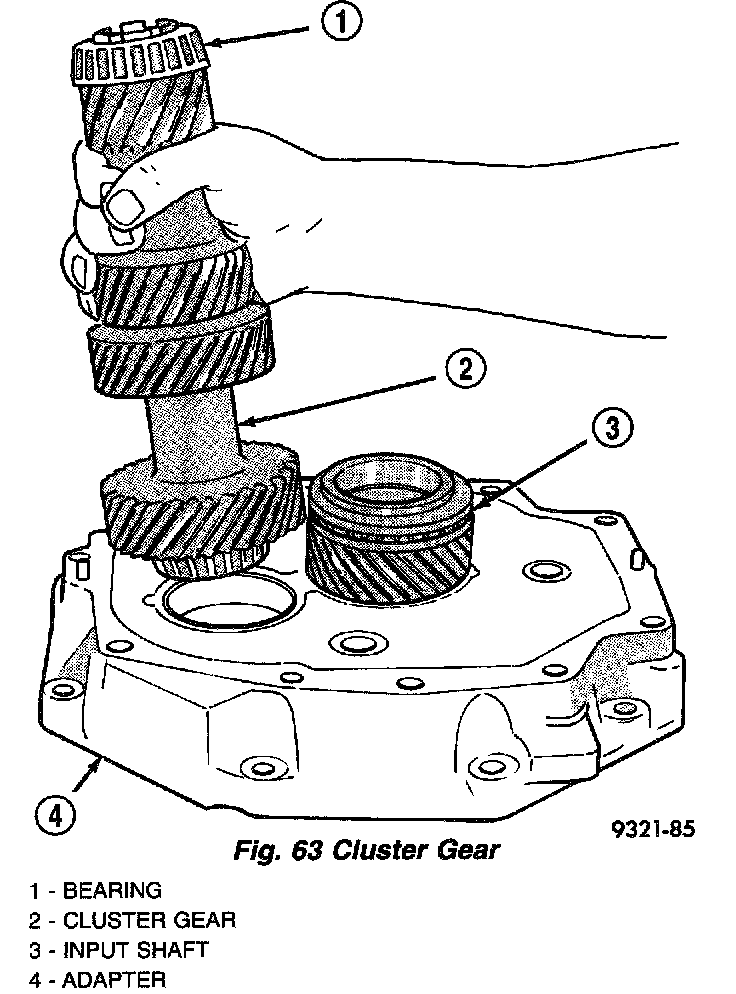 1
2
3
4
9321-85
Fig. 63 Cluster Gear
1 - BEARING
2 - CLUSTER GEAR
3 - INPUT SHAFT
4 - ADAPTER