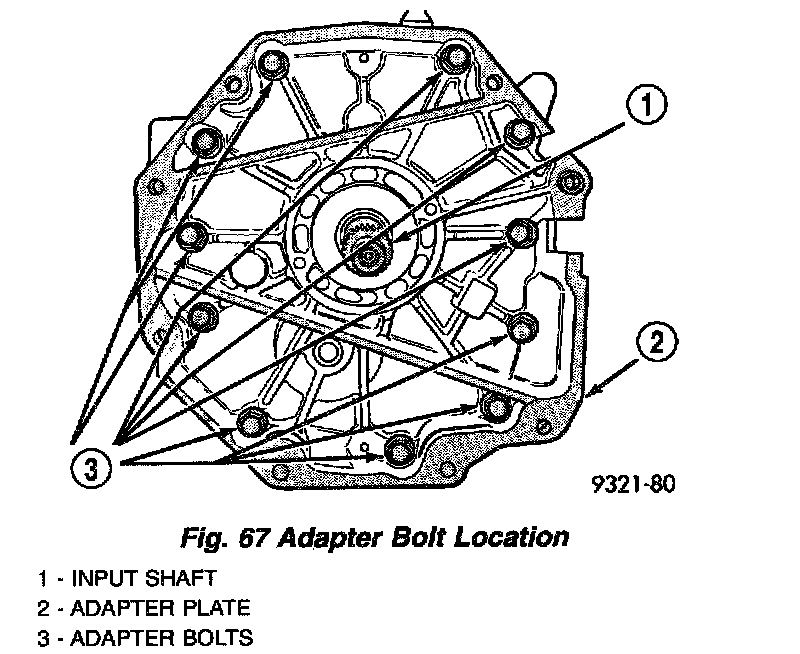 1

2

3

9321-80

Fig. 67 Adapter Bolt Location

1 - INPUT SHAFT
2 - ADAPTER PLATE
3 - ADAPTER BOLTS