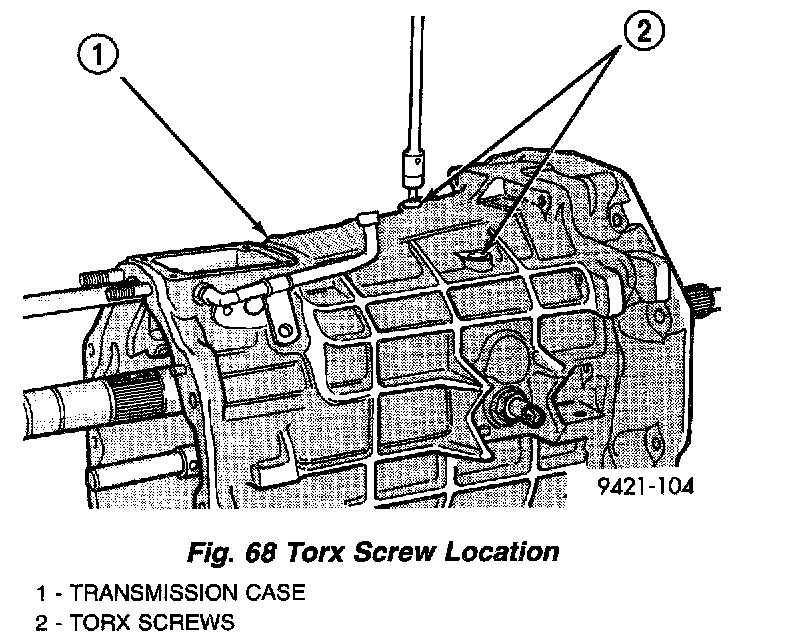 1

2

9421-104

Fig. 68 Torx Screw Location

1 - TRANSMISSION CASE
2 - TORX SCREWS