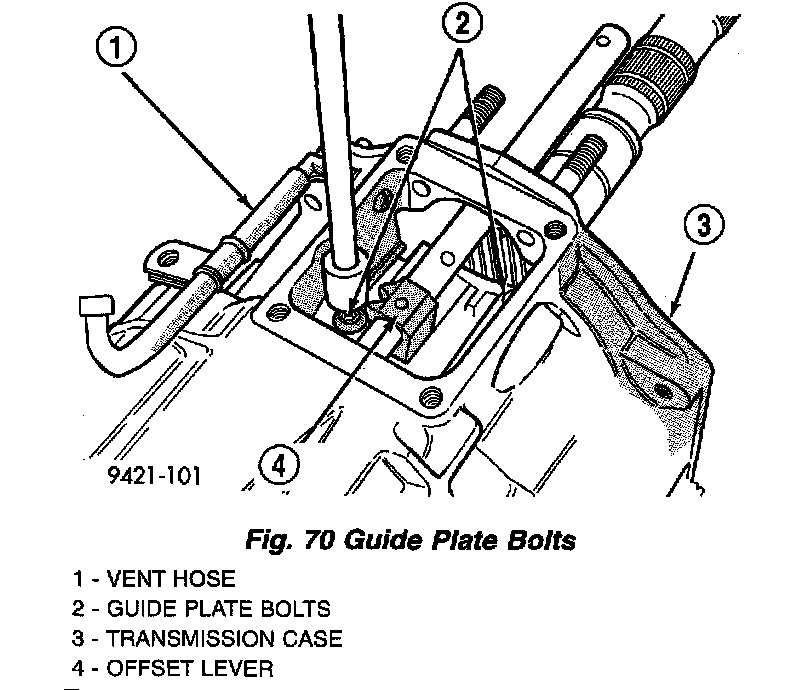 1

2

3

4

9421-101

Fig. 70 Guide Plate Bolts

1 - VENT HOSE
2 - GUIDE PLATE BOLTS
3 - TRANSMISSION CASE
4 - OFFSET LEVER