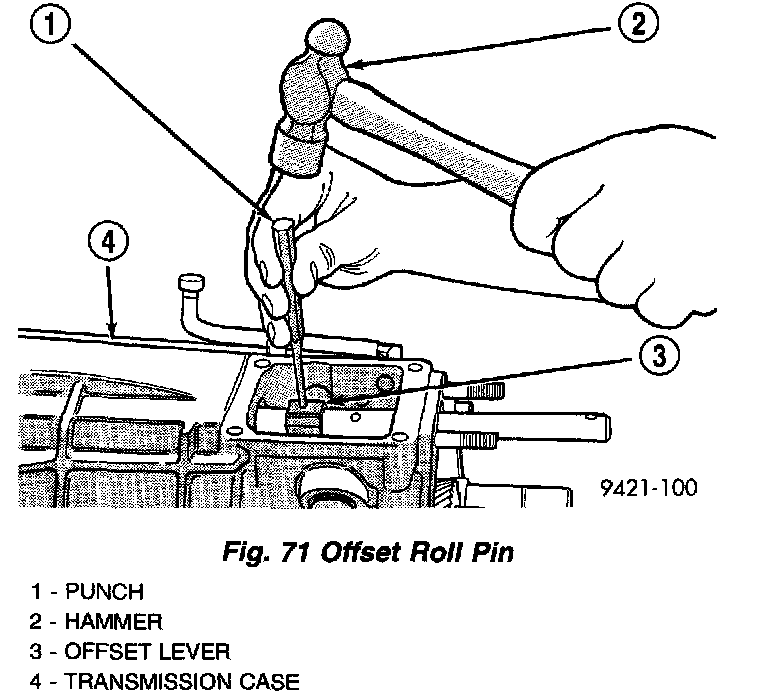 1
2
4
3
9421-100

Fig. 71 Offset Roll Pin

1 - PUNCH
2 - HAMMER
3 - OFFSET LEVER
4 - TRANSMISSION CASE