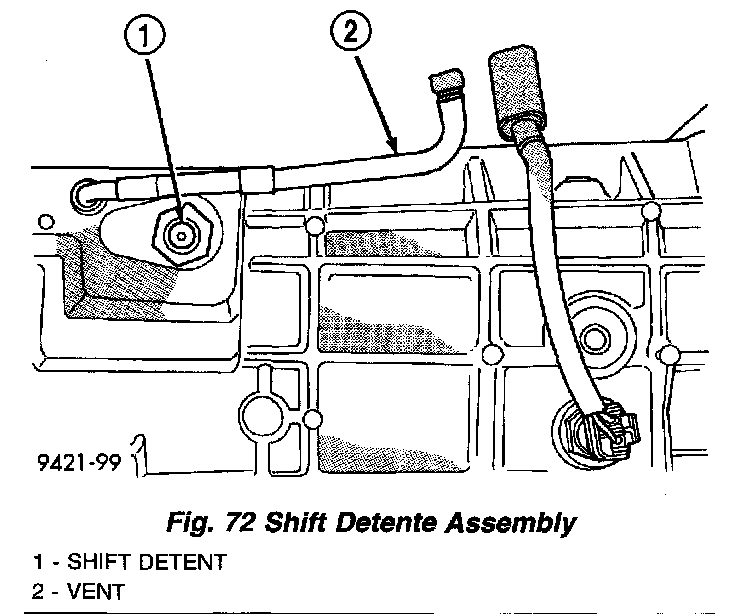 1
2
9421-99
Fig. 72 Shift Detente Assembly
1 - SHIFT DETENT
2 - VENT