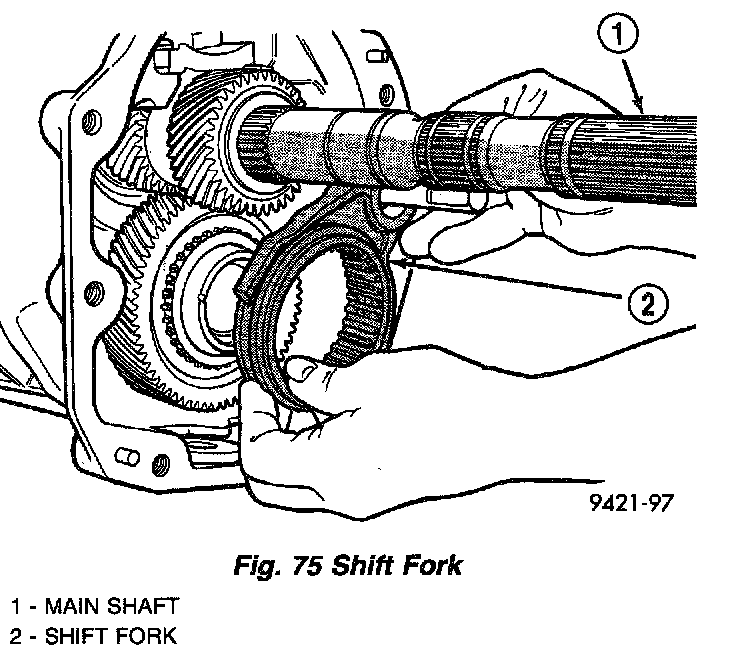 1

2

9421-97

Fig. 75 Shift Fork

1 - MAIN SHAFT
2 - SHIFT FORK