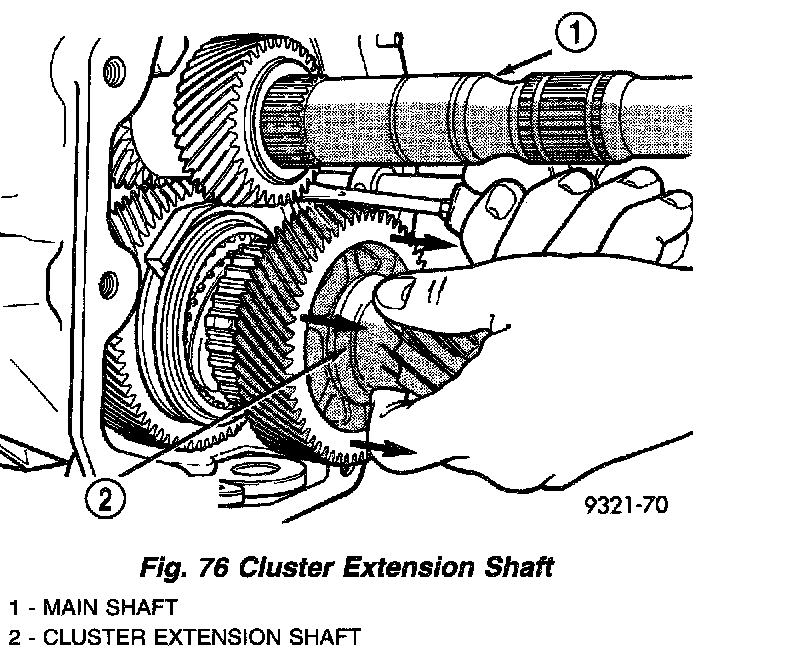 1

2

9321-70

Fig. 76 Cluster Extension Shaft

1 - MAIN SHAFT
2 - CLUSTER EXTENSION SHAFT