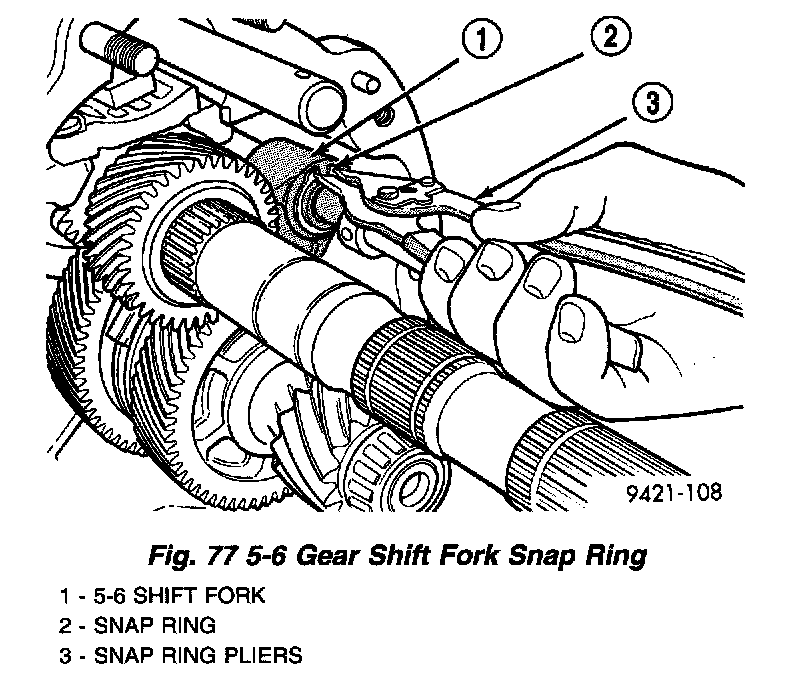 1
2
3
9421-108

Fig. 77 5-6 Gear Shift Fork Snap Ring

1 - 5-6 SHIFT FORK
2 - SNAP RING
3 - SNAP RING PLIERS