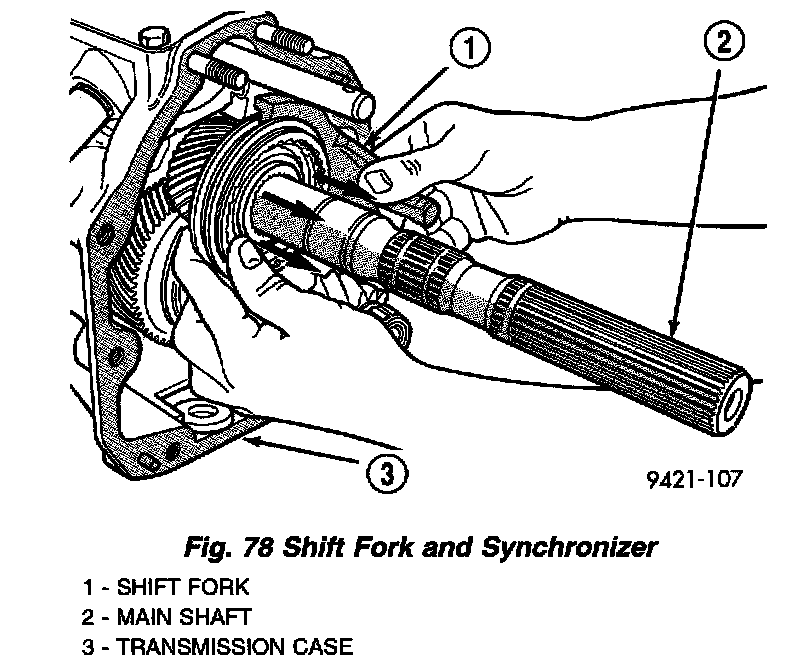 1

2

3

9421-107

Fig. 78 Shift Fork and Synchronizer

1 - SHIFT FORK
2 - MAIN SHAFT
3 - TRANSMISSION CASE