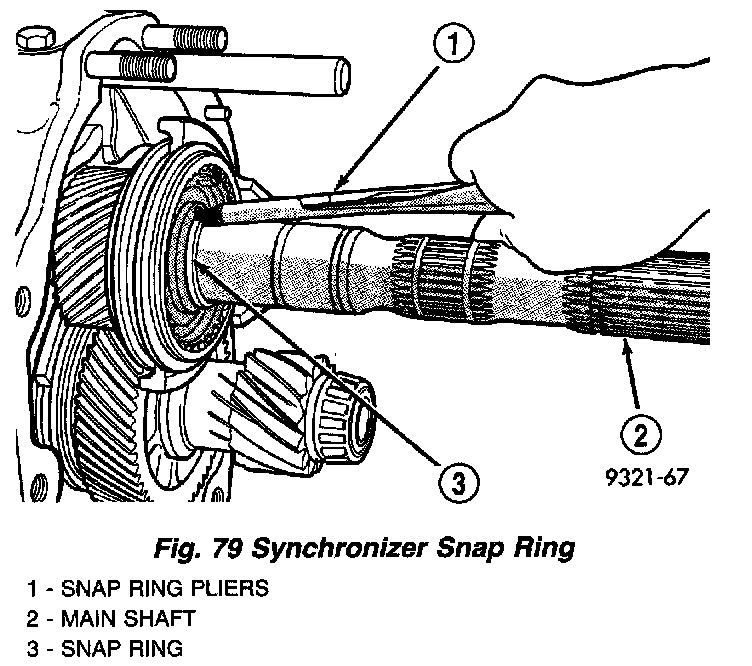 1
2
3
9321-67

Fig. 79 Synchronizer Snap Ring

1 - SNAP RING PLIERS
2 - MAIN SHAFT
3 - SNAP RING