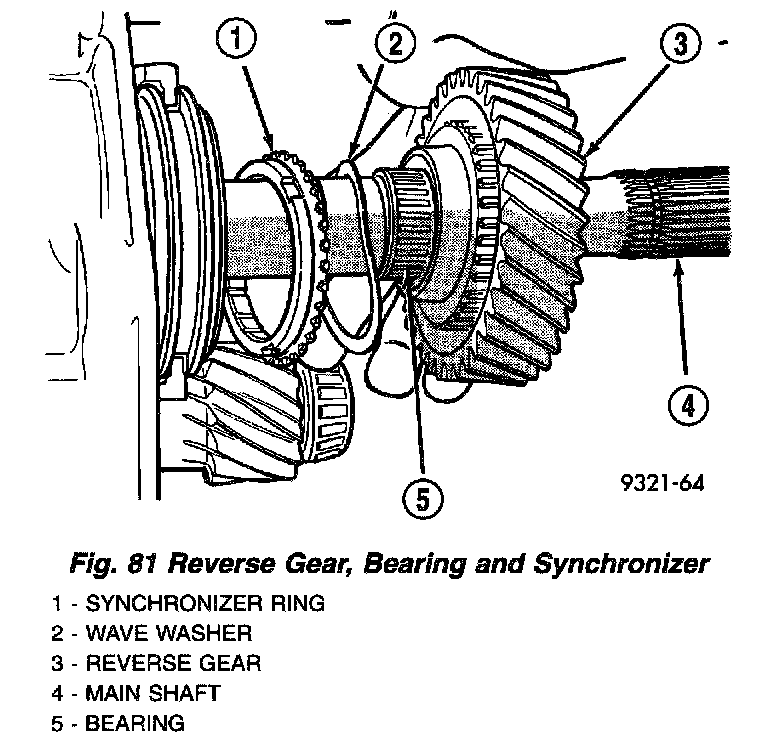 1
2
3
4
5
9321-64

Fig. 81 Reverse Gear, Bearing and Synchronizer

1 - SYNCHRONIZER RING
2 - WAVE WASHER
3 - REVERSE GEAR
4 - MAIN SHAFT
5 - BEARING