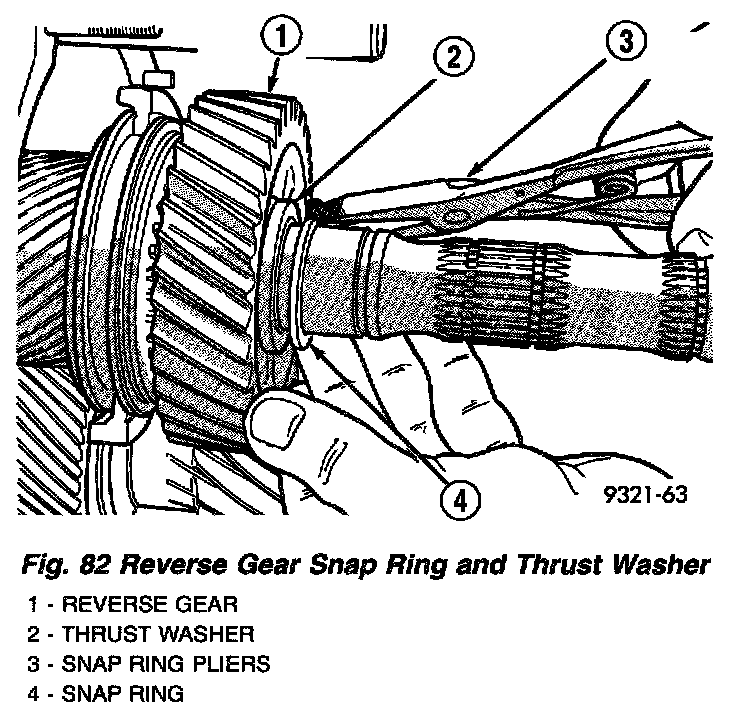 1
2
3
4
9321-63

Fig. 82 Reverse Gear Snap Ring and Thrust Washer

1 - REVERSE GEAR
2 - THRUST WASHER
3 - SNAP RING PLIERS
4 - SNAP RING