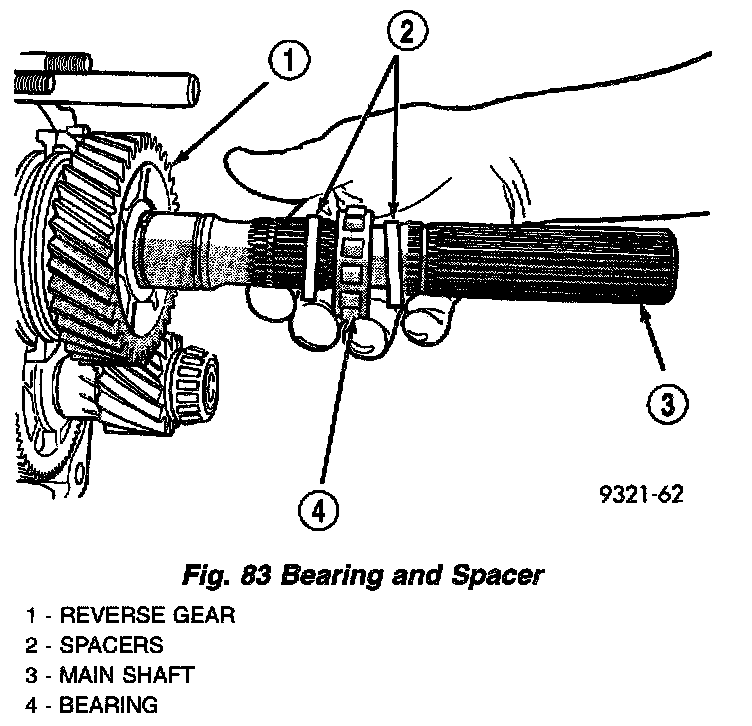 1

2

3

4

9321-62

Fig. 83 Bearing and Spacer

1 - REVERSE GEAR
2 - SPACERS
3 - MAIN SHAFT
4 - BEARING