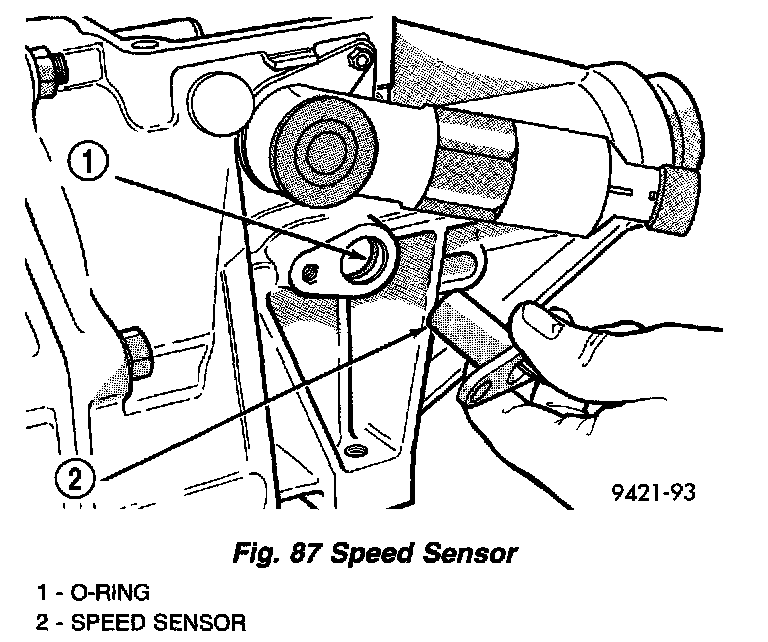 1

2

9421-93

Fig. 87 Speed Sensor

1 - O-RING
2 - SPEED SENSOR