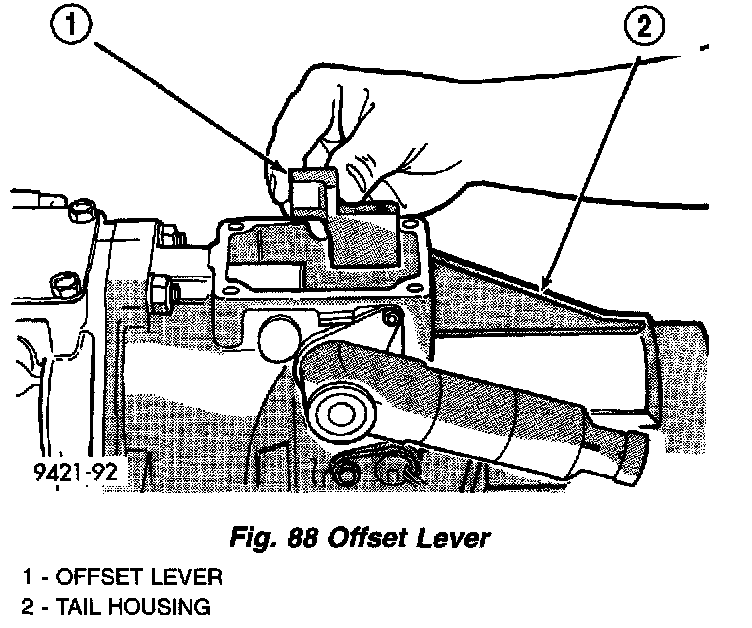 1

2

9421-92

Fig. 88 Offset Lever

1 - OFFSET LEVER
2 - TAIL HOUSING