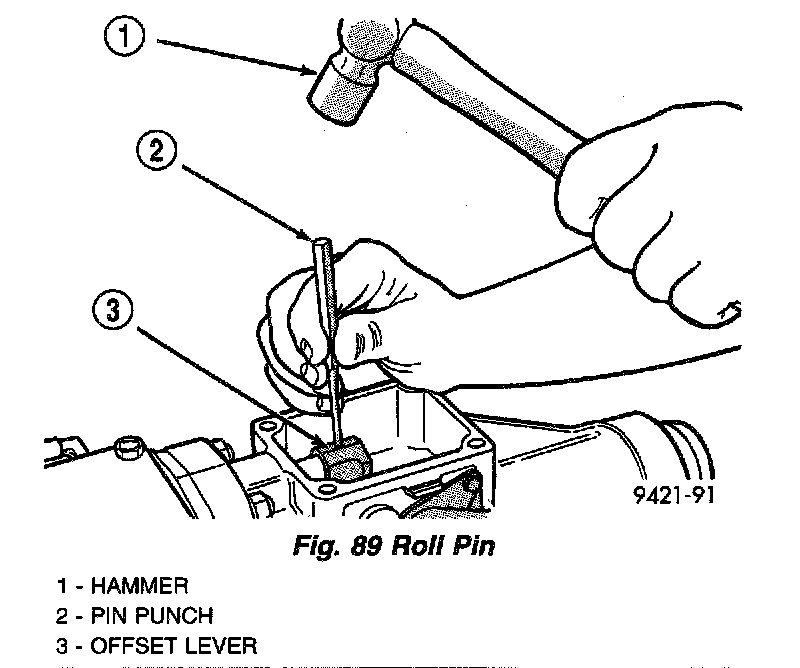 1

2

3

9421-91

Fig. 89 Roll Pin

1 - HAMMER
2 - PIN PUNCH
3 - OFFSET LEVER