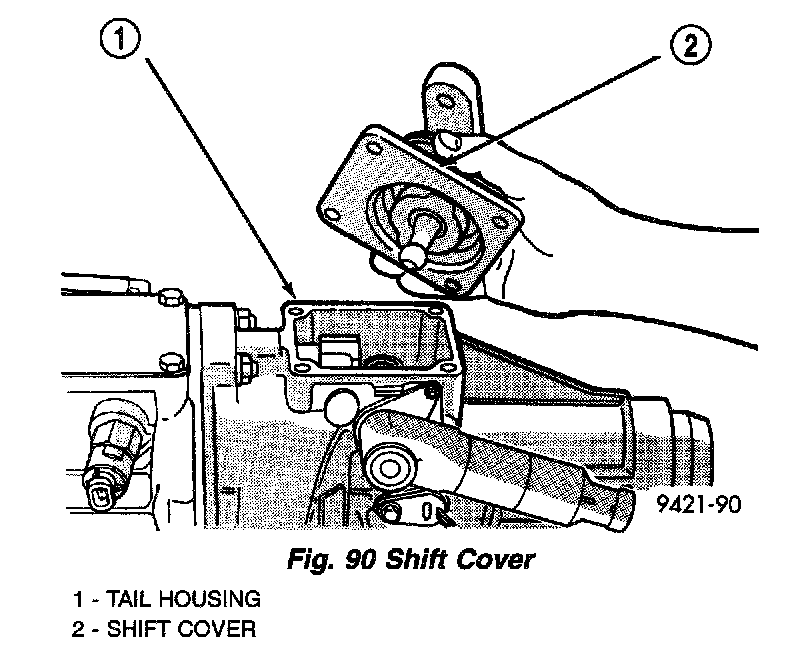 1

2

9421-90

Fig. 90 Shift Cover

1 - TAIL HOUSING
2 - SHIFT COVER