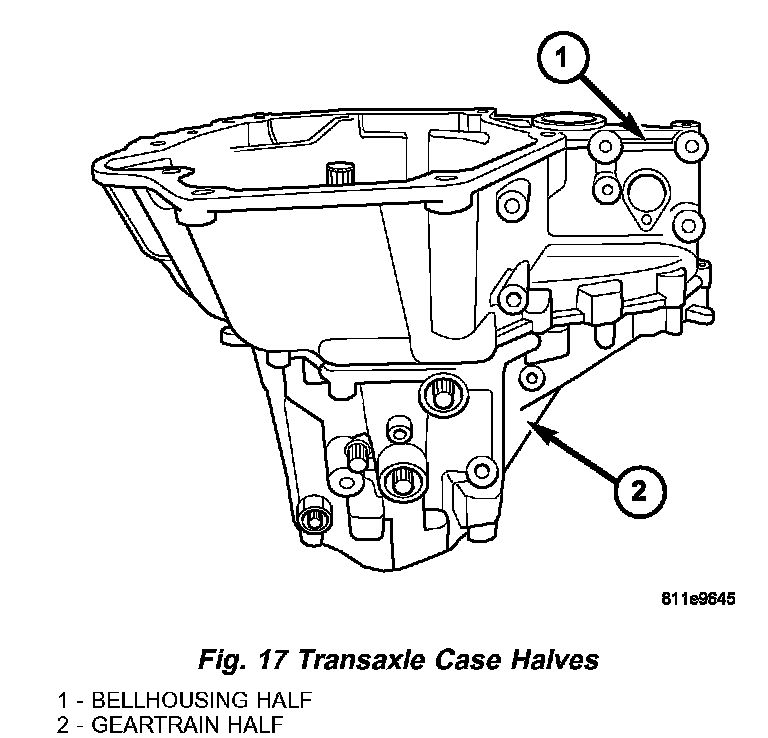 1

2

811e9645

Fig. 17 Transaxle Case Halves

1 - BELLHOUSING HALF
2 - GEARTRAIN HALF