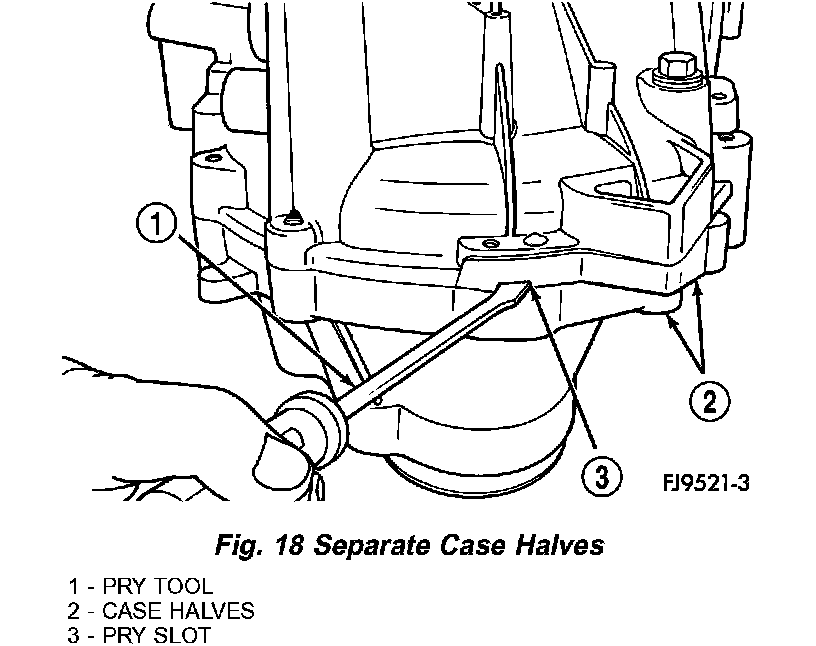 1

2

3

FJ9521-3

Fig. 18 Separate Case Halves

1 - PRY TOOL
2 - CASE HALVES
3 - PRY SLOT