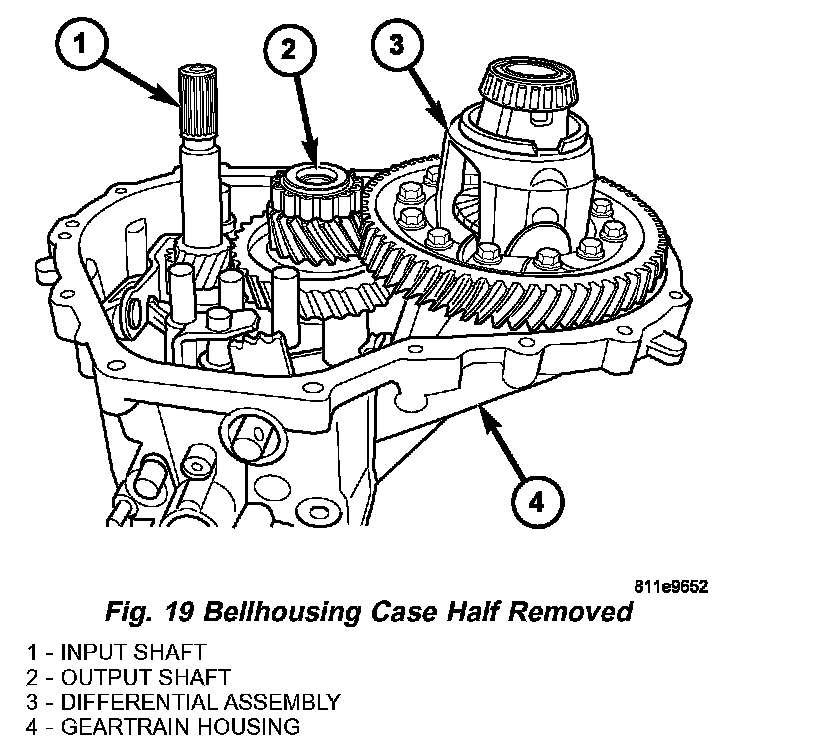 1

2

3

4

811e9652

Fig. 19 Bellhousing Case Half Removed

1 - INPUT SHAFT
2 - OUTPUT SHAFT
3 - DIFFERENTIAL ASSEMBLY
4 - GEARTRAIN HOUSING