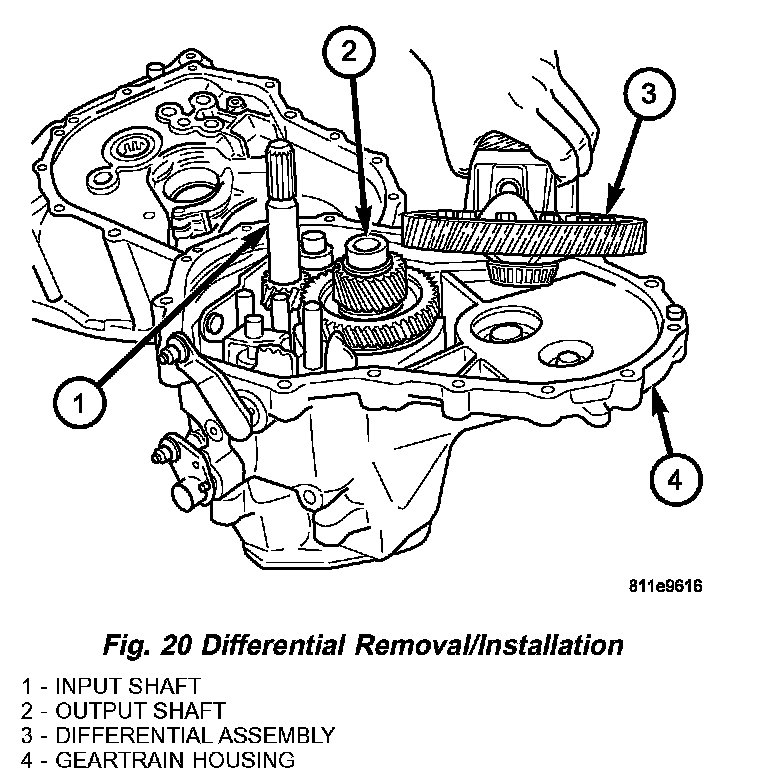 2

3

1

4

811e9616

Fig. 20 Differential Removal/Installation

1 - INPUT SHAFT
2 - OUTPUT SHAFT
3 - DIFFERENTIAL ASSEMBLY
4 - GEARTRAIN HOUSING