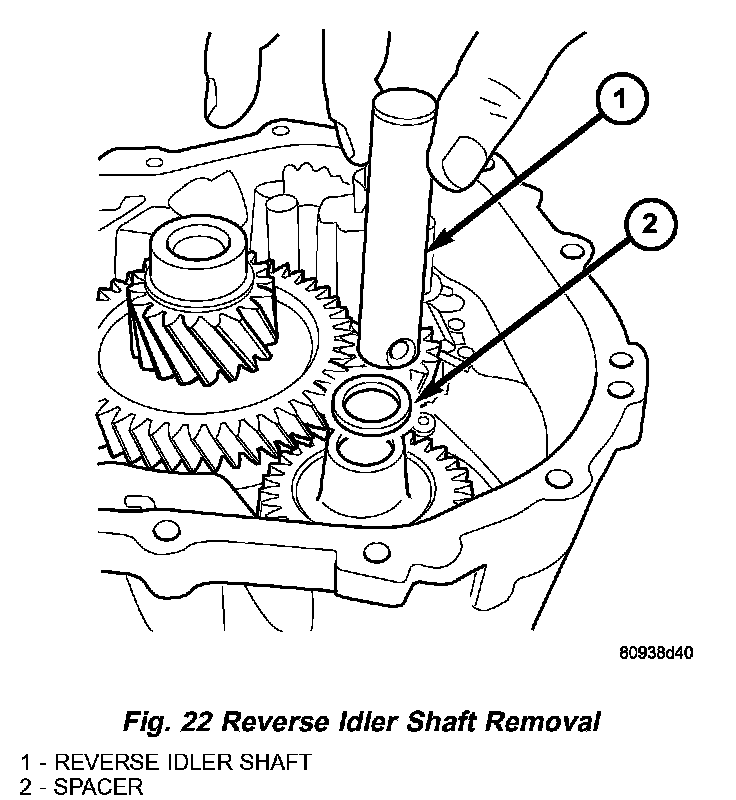 1

2

80938d40

Fig. 22 Reverse Idler Shaft Removal

1 - REVERSE IDLER SHAFT
2 - SPACER