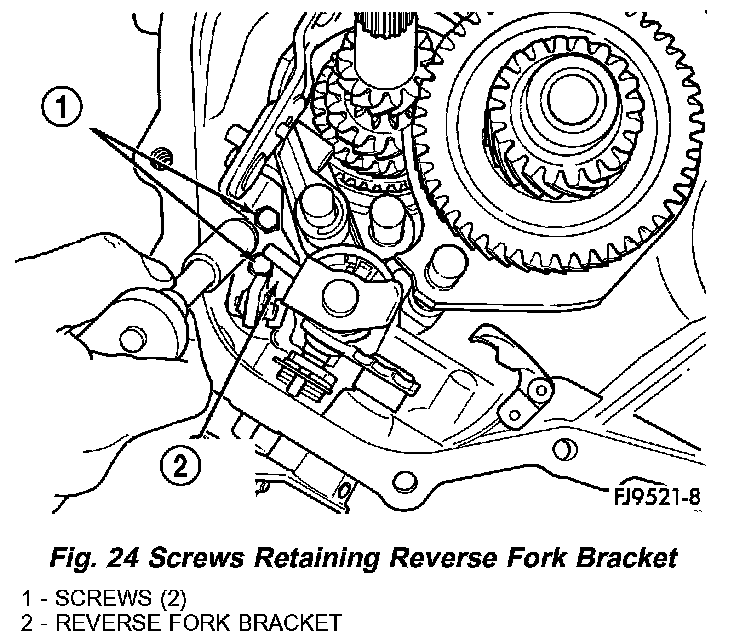 1

2

FJ9521-8

Fig. 24 Screws Retaining Reverse Fork Bracket

1 - SCREWS (2)
2 - REVERSE FORK BRACKET