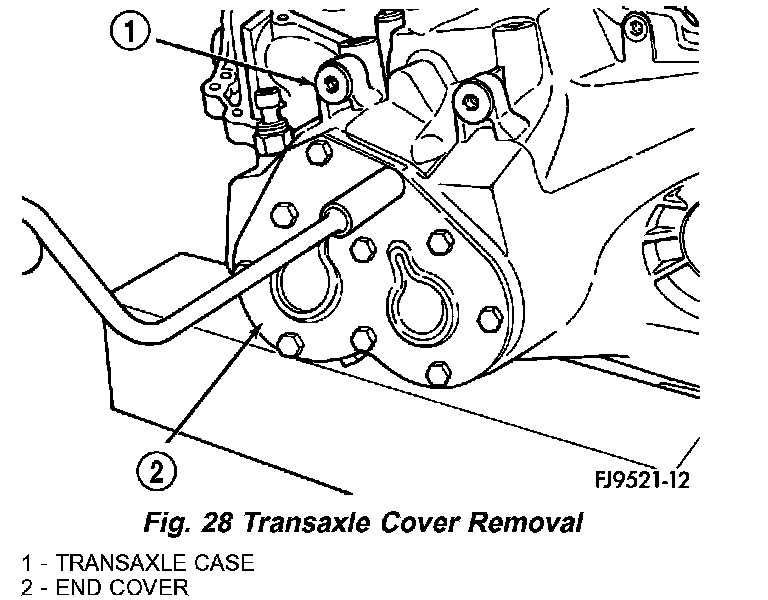 1

2

FJ9521-12

Fig. 28 Transaxle Cover Removal

1 - TRANSAXLE CASE
2 - END COVER