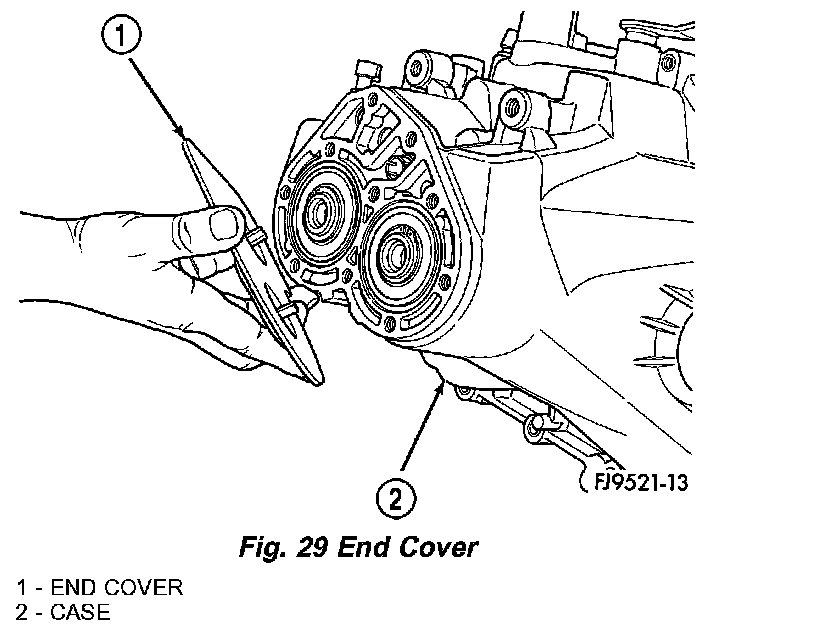 1

2

FJ9521-13

Fig. 29 End Cover

1 - END COVER
2 - CASE