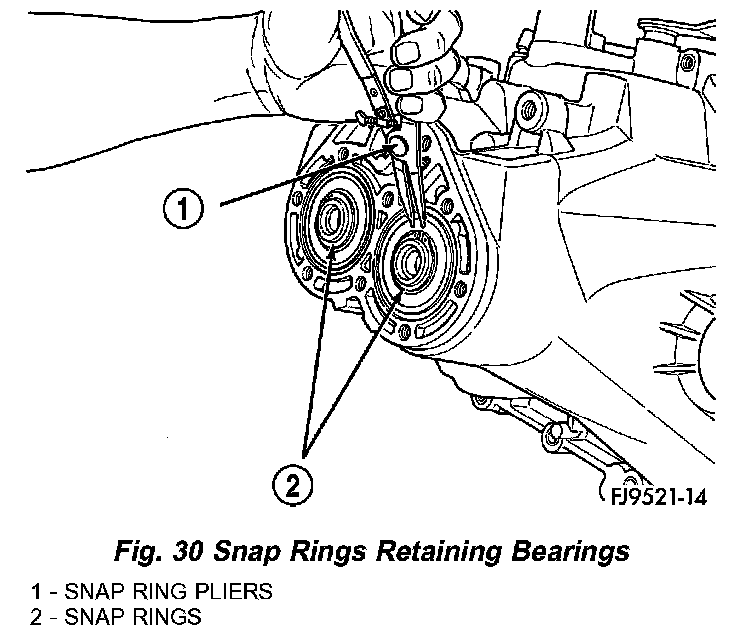 1

2

FJ9521-14

Fig. 30 Snap Rings Retaining Bearings

1 - SNAP RING PLIERS
2 - SNAP RINGS