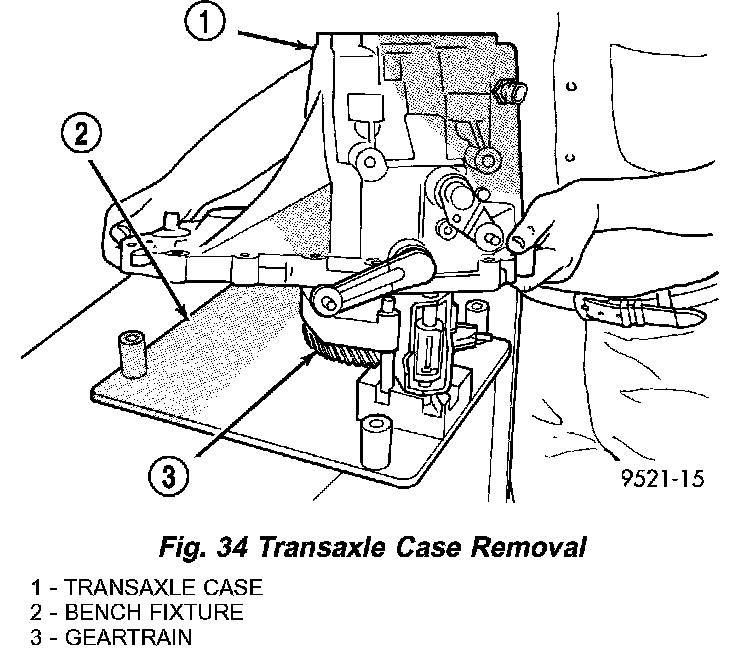 1

2

3

9521-15

Fig. 34 Transaxle Case Removal

1 - TRANSAXLE CASE
2 - BENCH FIXTURE
3 - GEARTRAIN