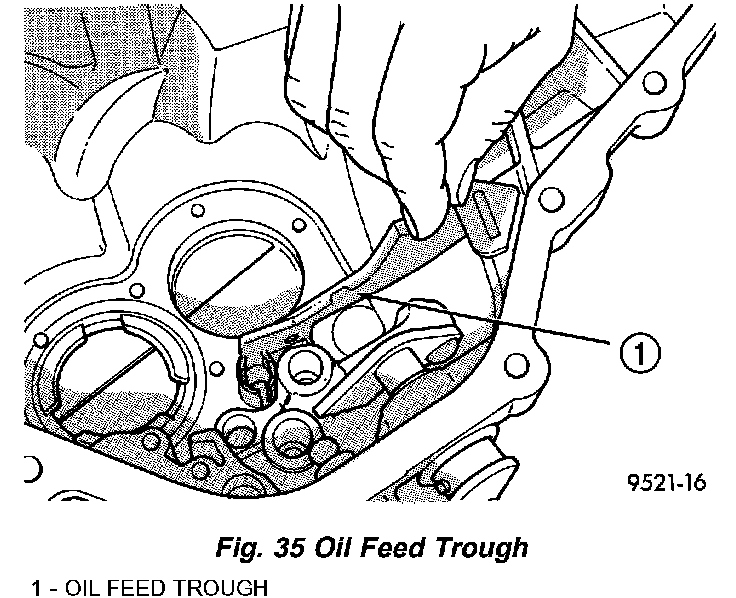 1

9521-16

Fig. 35 Oil Feed Trough

1 - OIL FEED TROUGH