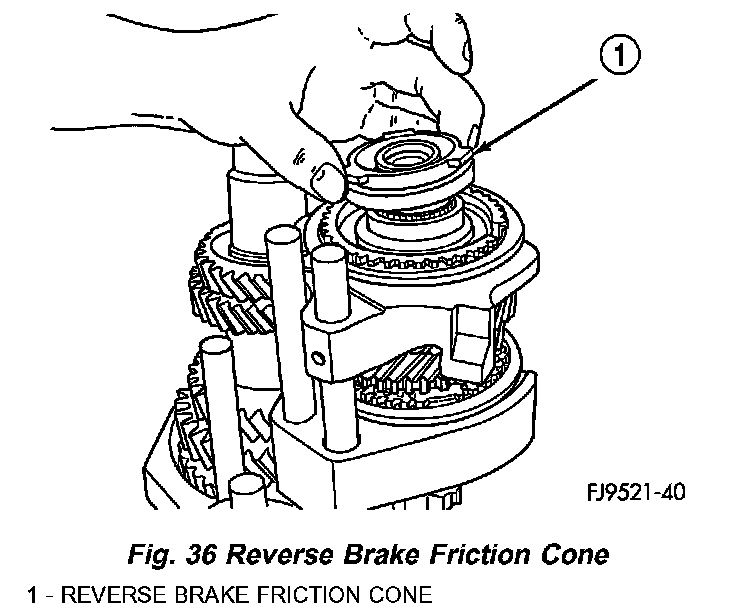 1

FJ9521-40

Fig. 36 Reverse Brake Friction Cone

1 - REVERSE BRAKE FRICTION CONE